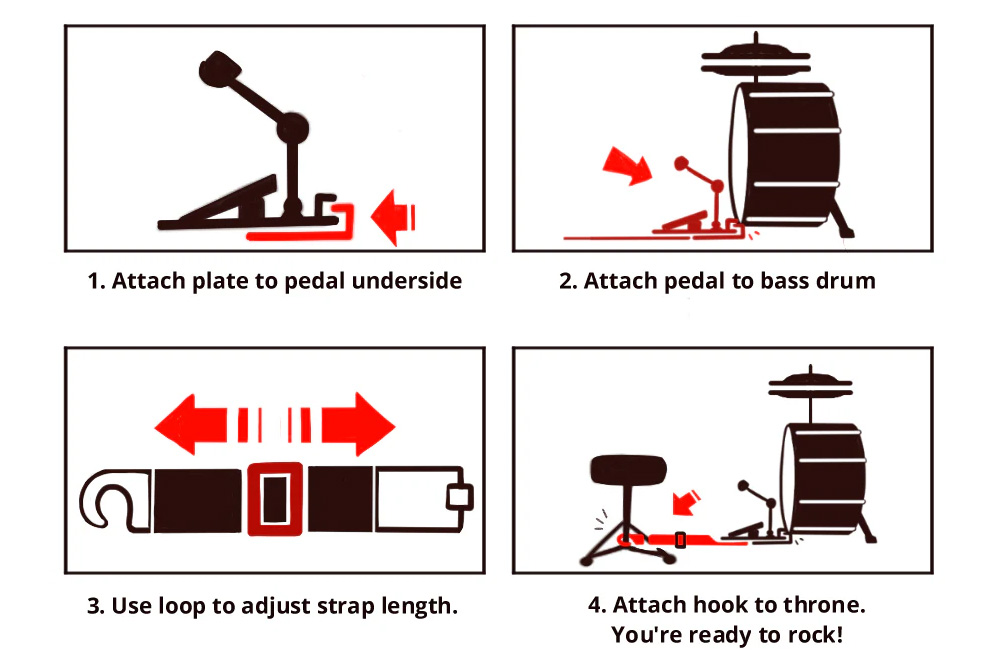 1. Attach plate to pedal underside

2. Attach pedal to bass drum

3. Use loop to adjust strap length.

4. Attach hook to throne.
You're ready to rock!